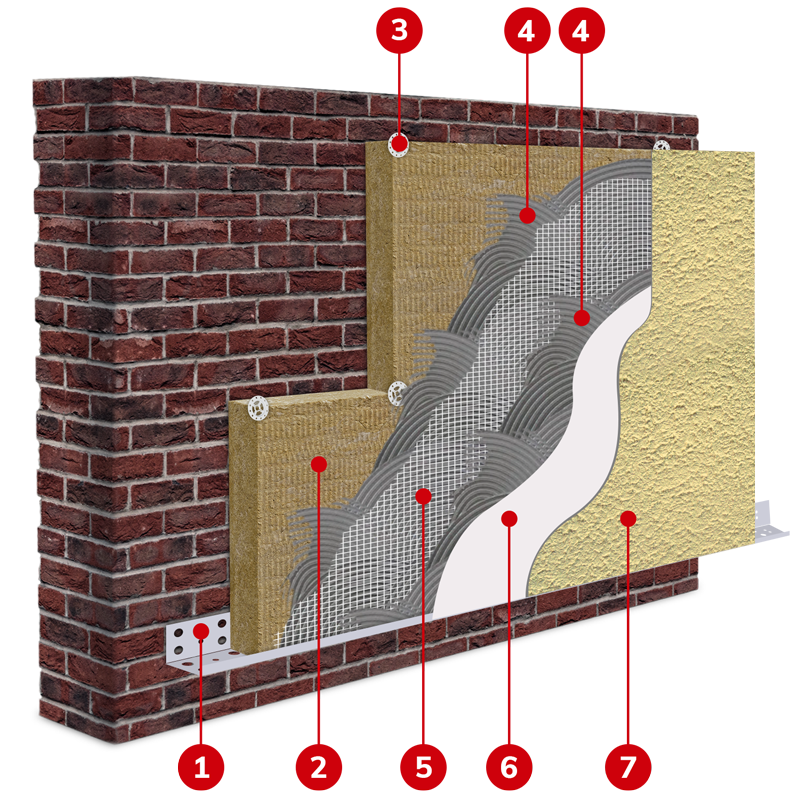 3
4
4
1
2
5
6
7